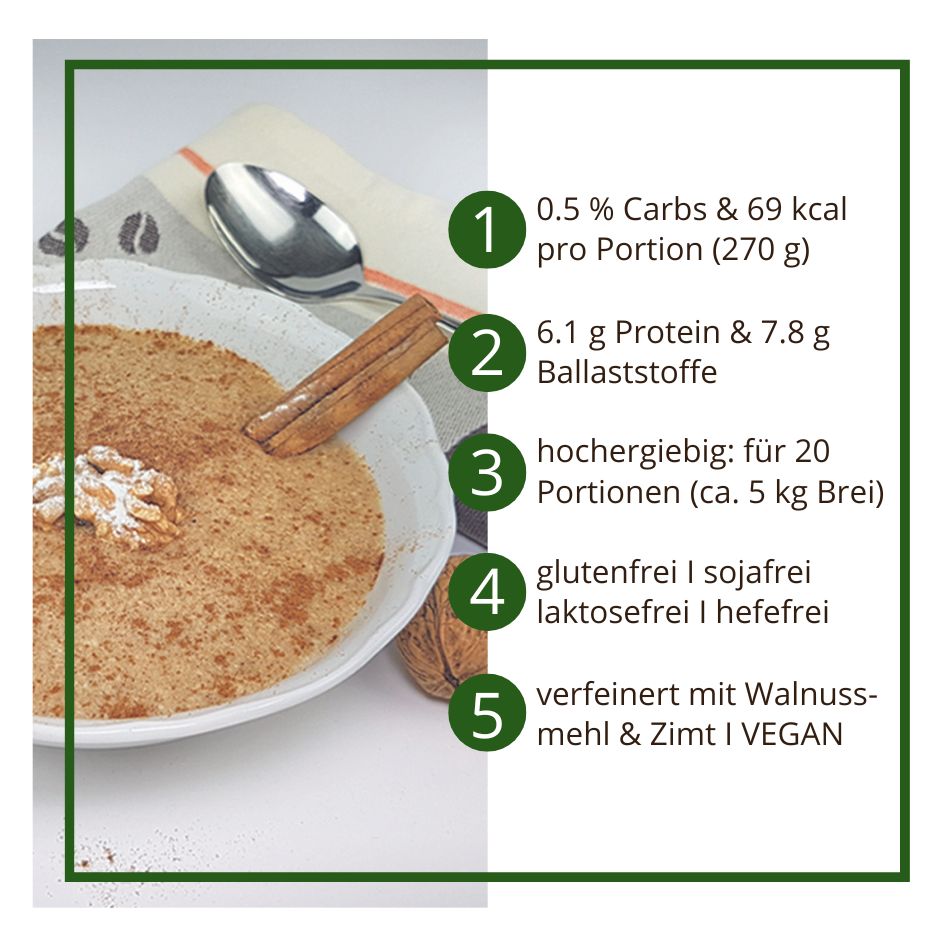 1 0.5 % Carbs & 69 kcal pro Portion (270 g)

2 6.1 g Protein & 7.8 g Ballaststoffe

3 hochergiebig: für 20 Portionen (ca. 5 kg Brei)

4 glutenfrei I sojafrei laktosefrei I hefefrei

5 verfeinert mit Walnussmehl & Zimt I VEGAN