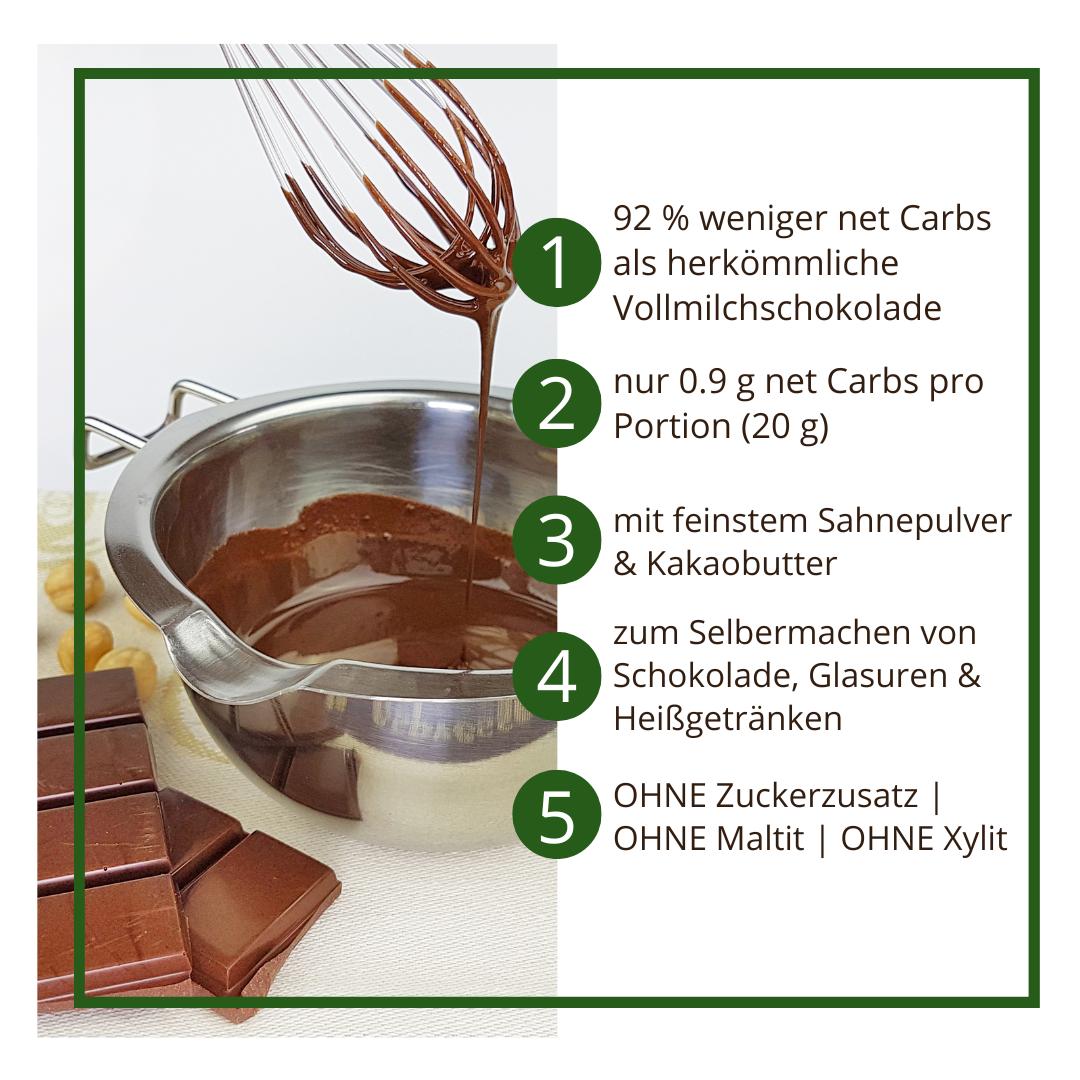 1 92 % weniger net Carbs als herkömmliche Vollmilchschokolade

2 nur 0.9 g net Carbs pro Portion (20 g)

3 mit feinstem Sahnepulver & Kakaobutter

4 zum Selbermachen von Schokolade, Glasuren & Heißgetränken

5 OHNE Zuckerzusatz | OHNE Maltit | OHNE Xylit